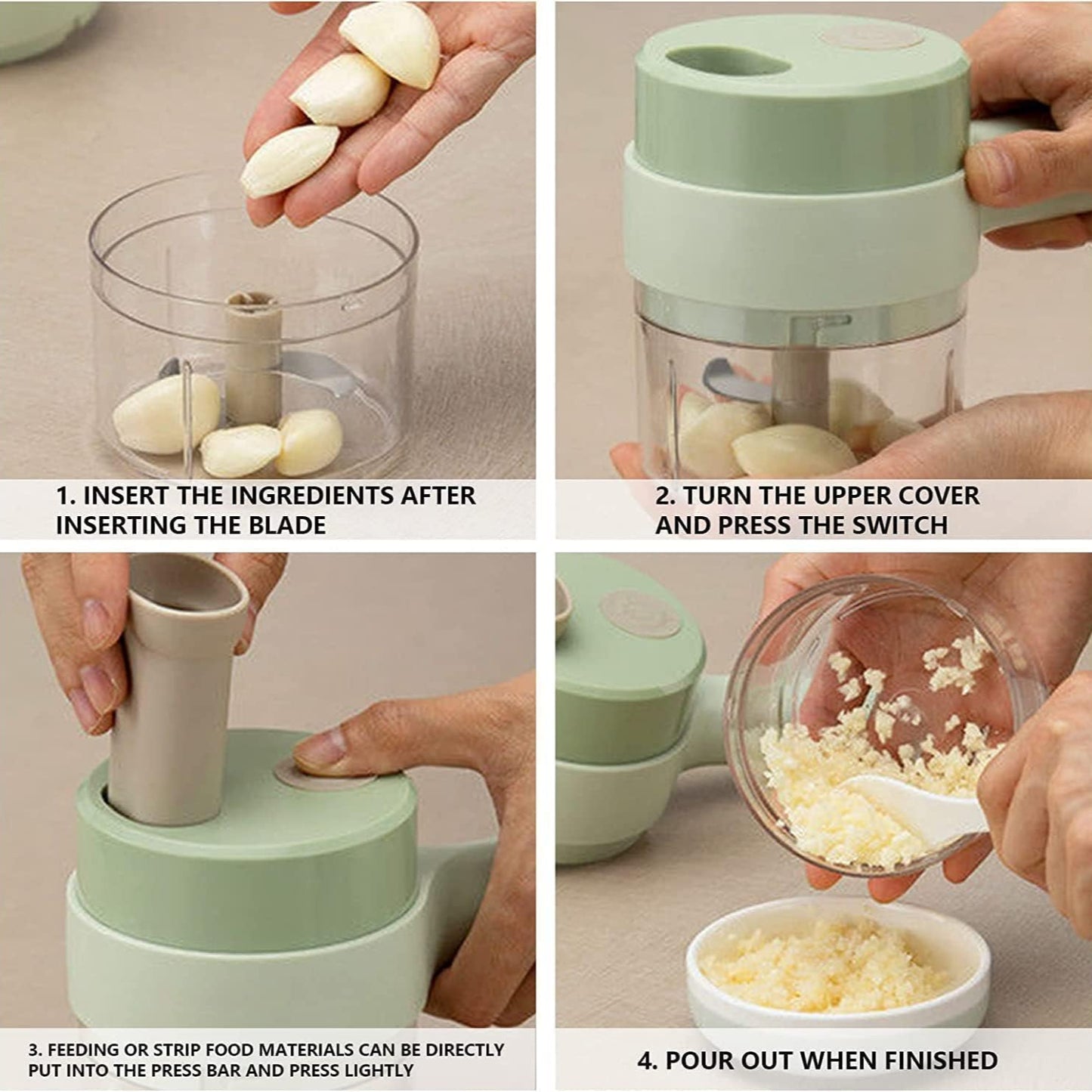 1. INSERT THE INGREDIENTS AFTER INSERTING THE BLADE

2. TURN THE UPPER COVER AND PRESS THE SWITCH

3. FEEDING OR STRIP FOOD MATERIALS CAN BE DIRECTLY PUT INTO THE PRESS BAR AND PRESS LIGHTLY

4. POUR OUT WHEN FINISHED